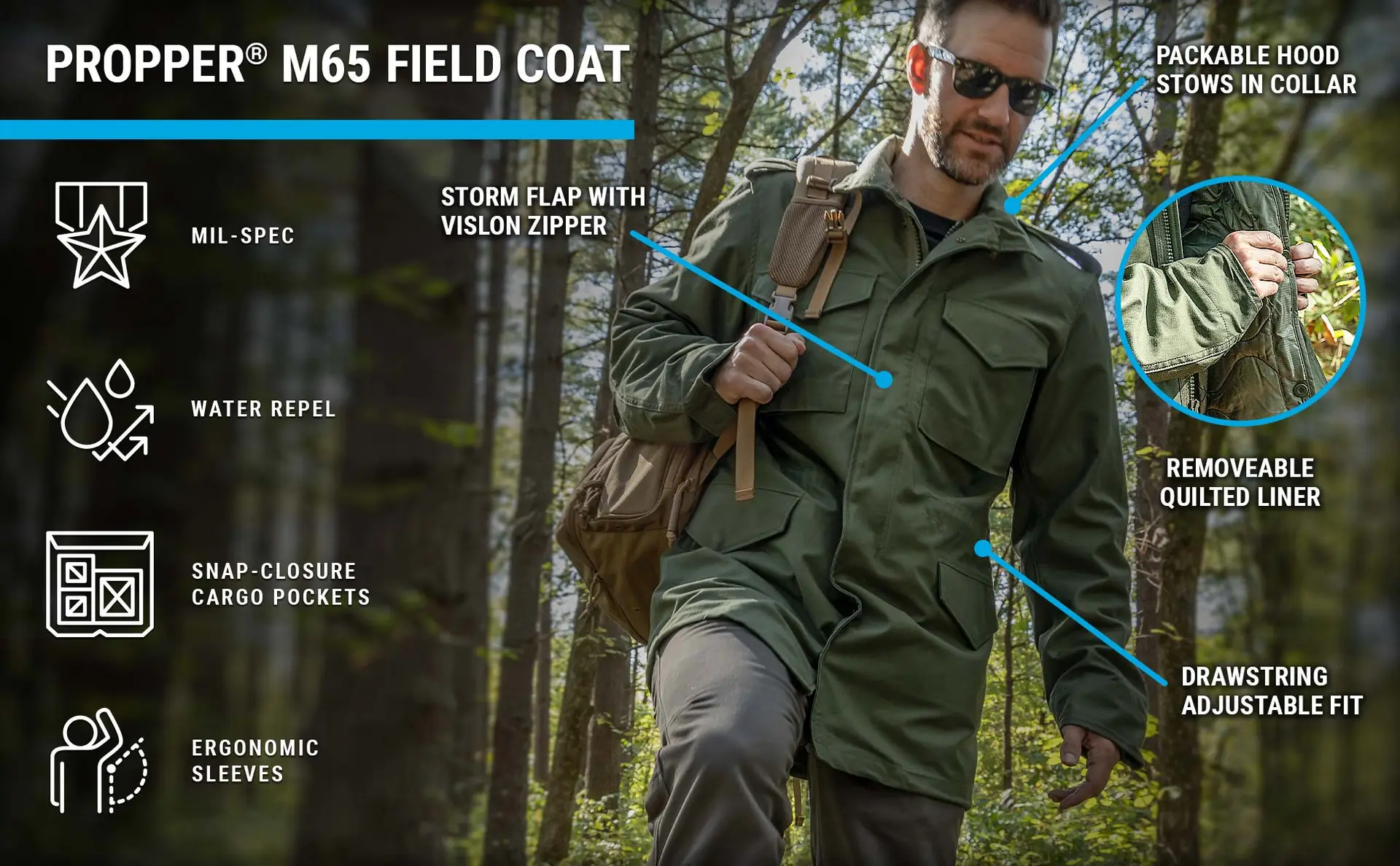 PROPPER® M65 FIELD COAT

MIL-SPEC

WATER REPEL

SNAP-CLOSURE CARGO POCKETS

ERGONOMIC SLEEVES

STORM FLAP WITH VISLON ZIPPER

PACKABLE HOOD STOWS IN COLLAR

REMOVEABLE QUILTED LINER

DRAWSTRING ADJUSTABLE FIT